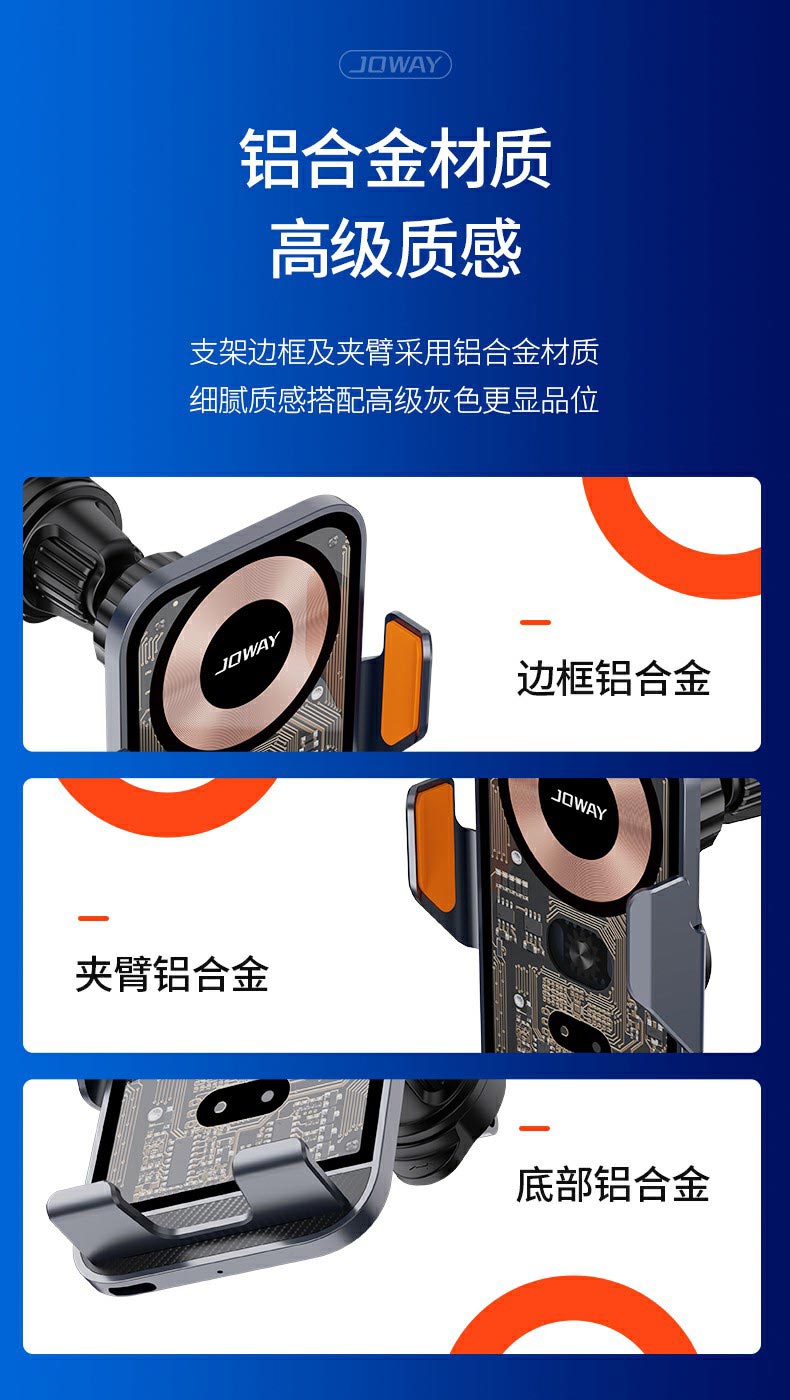 JOWAY

铝合金材质
高级质感

支架边框及夹臂采用铝合金材质
细腻质感搭配高级灰色更显品位

JOWAY

边框铝合金

JOWAY

夹臂铝合金

底部铝合金