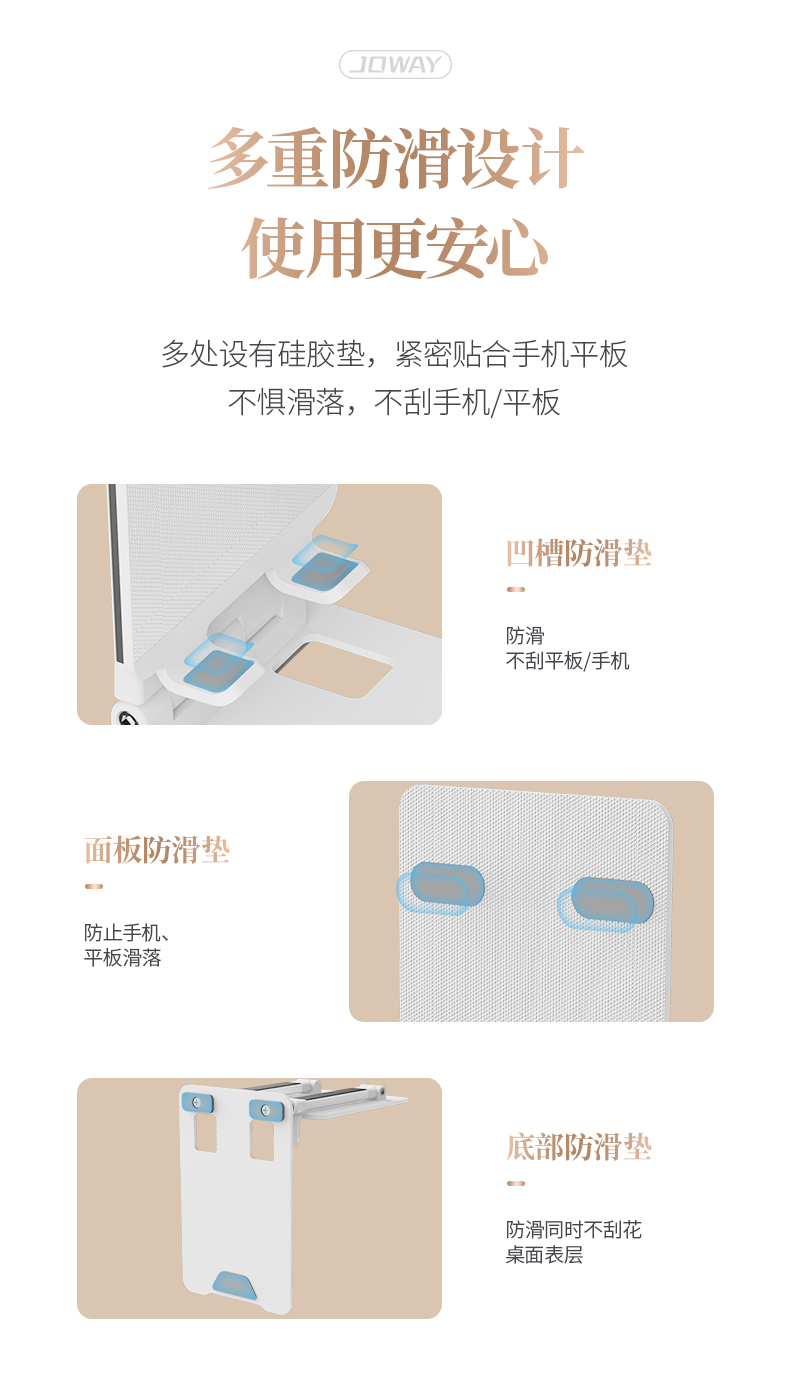 JOWAY

多重防滑设计
使用更安心

多处设有硅胶垫，紧密贴合手机平板
不惧滑落，不刮手机/平板

凹槽防滑垫

防滑
不刮平板/手机

面板防滑垫

防止手机、
平板滑落

底部防滑垫

防滑同时不刮花
桌面表层